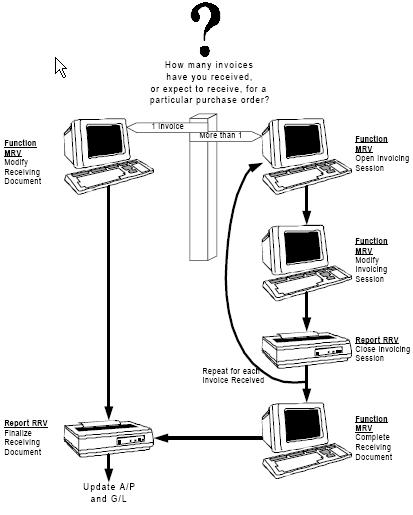 ?

How many invoices have you received, or expect to receive, for a particular purchase order?

1 Invoice

More than 1

Function MRV
Modify Receiving Document

Function MRV
Open Invoicing Session

Function MRV
Modify Invoicing Session

Report RRV
Close Invoicing Session

Repeat for each Invoice Received

Function MRV
Complete Receiving Document

Report RRV
Finalize Receiving Document

Update A/P and G/L